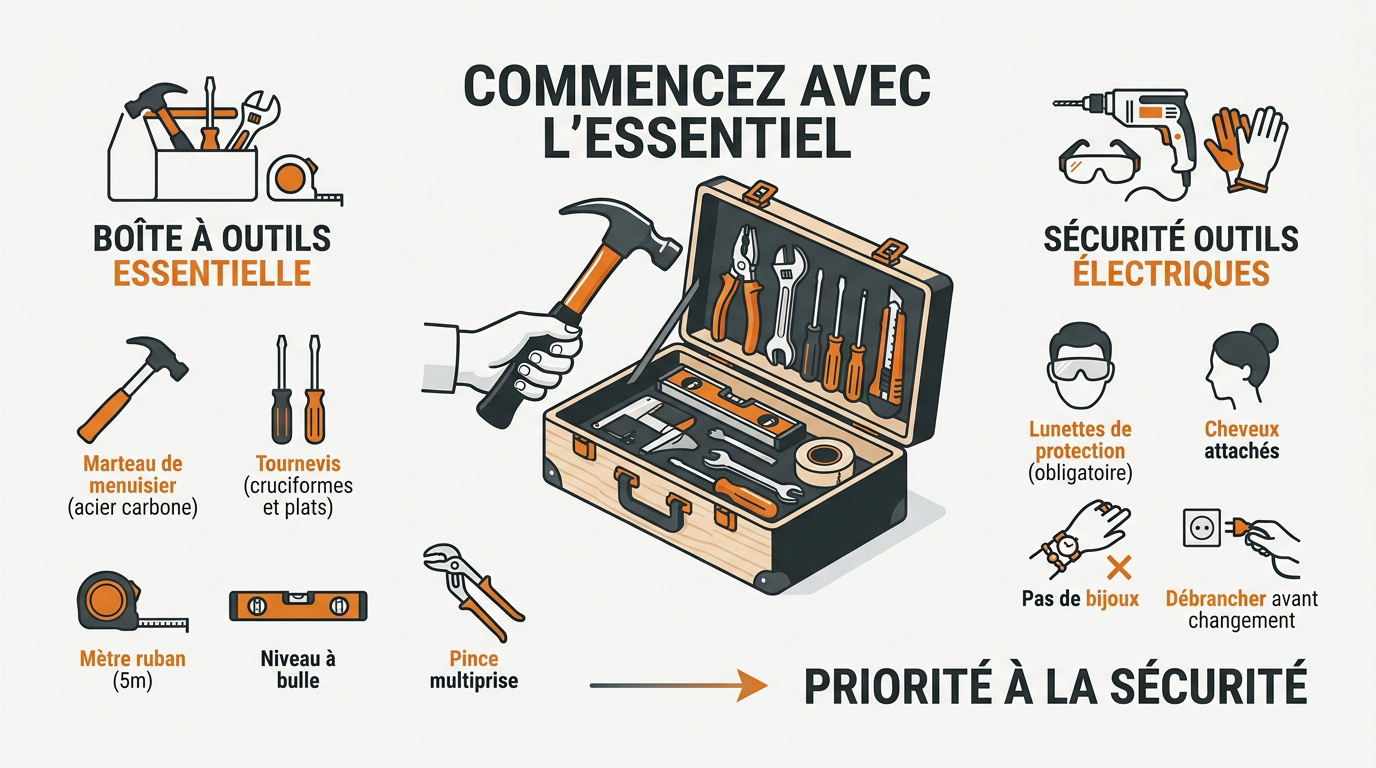 COMMENCEZ AVEC L'ESSENTIEL

BOÎTE À OUTILS ESSENTIELLE

Marteau de menuisier (acier carbone)

Tournevis (cruciformes et plats)

Mètre ruban (5m)

Niveau à bulle

Pince multiprise

SÉCURITÉ OUTILS ÉLECTRIQUES

Lunettes de protection (obligatoire)

Cheveux attachés

Pas de bijoux

Débrancher avant changement

PRIORITÉ À LA SÉCURITÉ